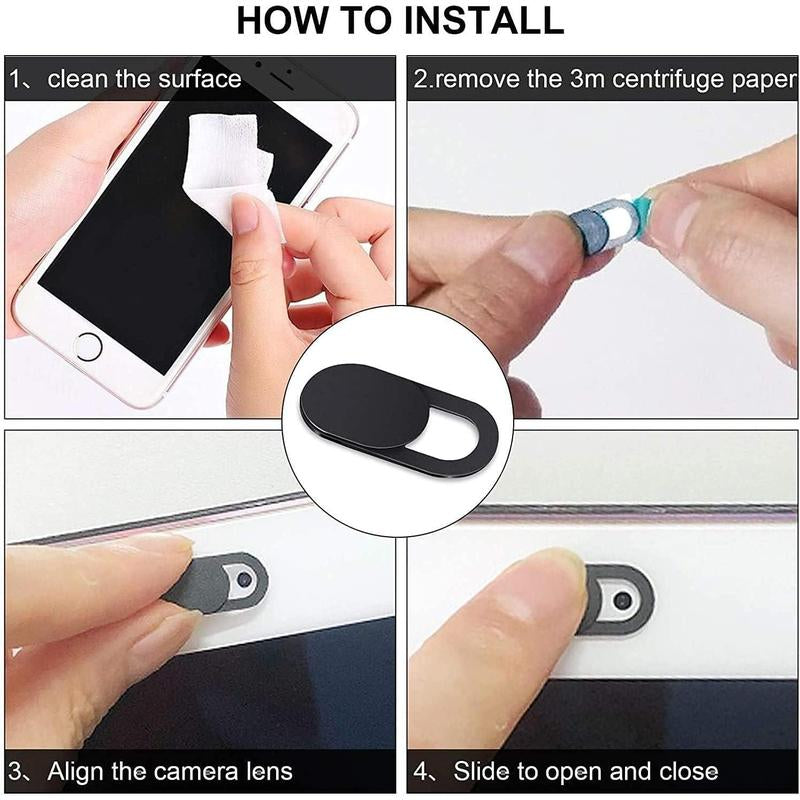 HOW TO INSTALL

1、clean the surface

2.remove the 3m centrifuge paper

3、Align the camera lens

4、Slide to open and close